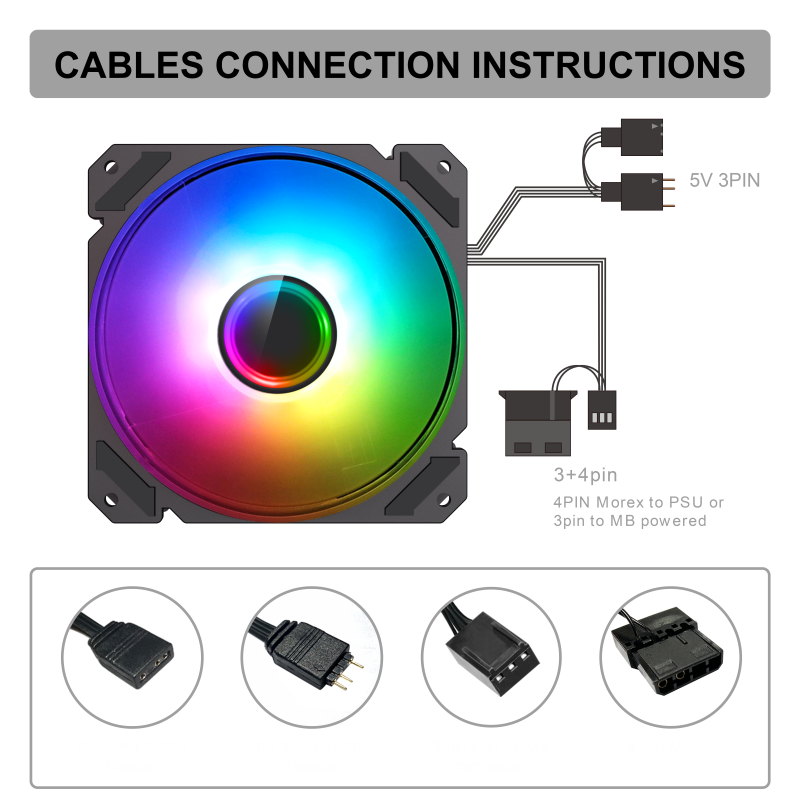 CABLES CONNECTION INSTRUCTIONS

5V 3PIN

3+4pin

4PIN Morex to PSU or 3pin to MB powered